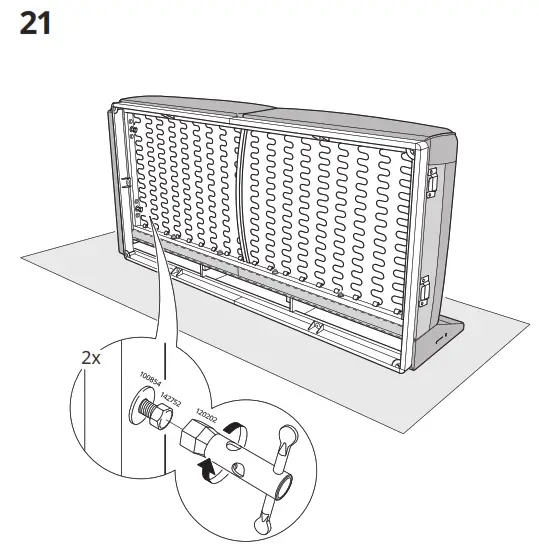 21

2x

100854

142752

120202