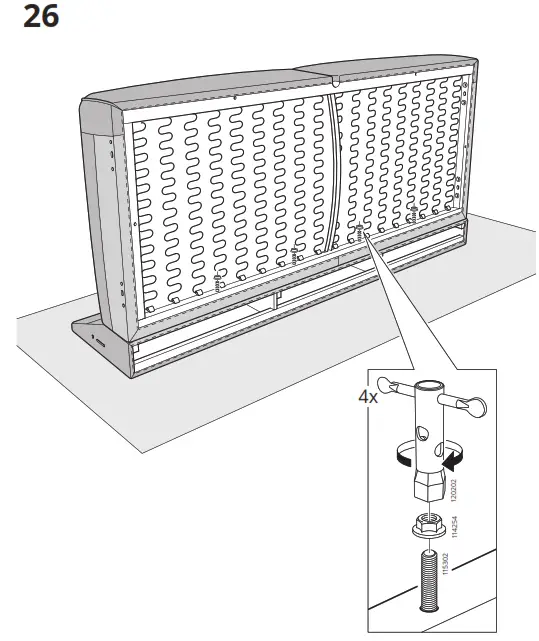 26

4x

120202

114254

115302