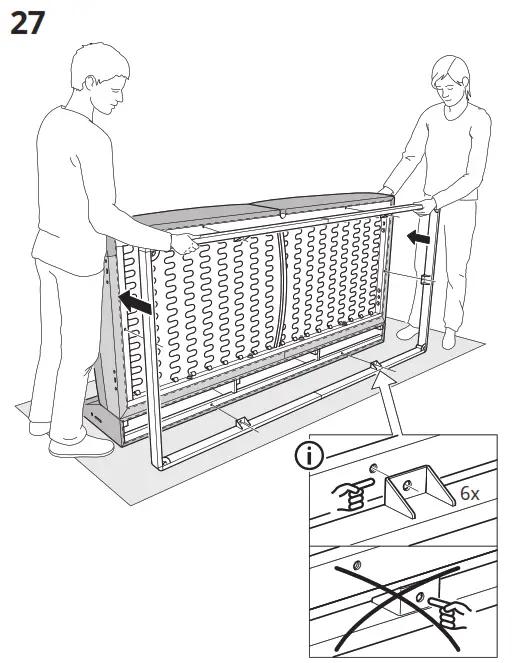 27

i

6x