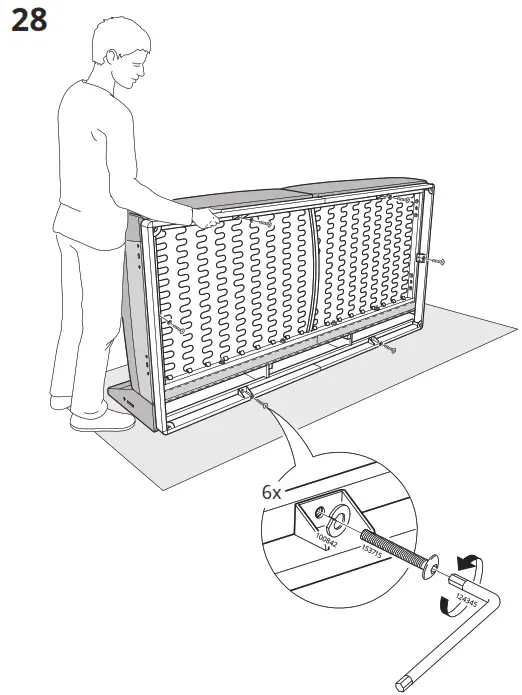 28

6x

100842

153715

124345