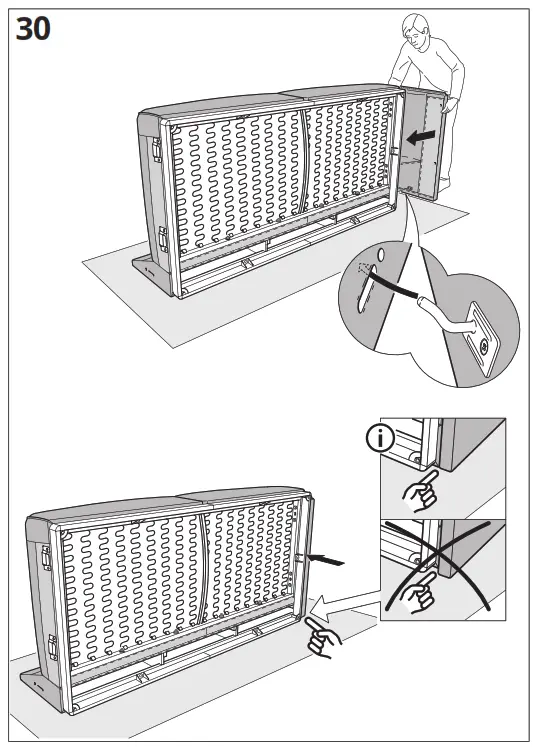 30

i