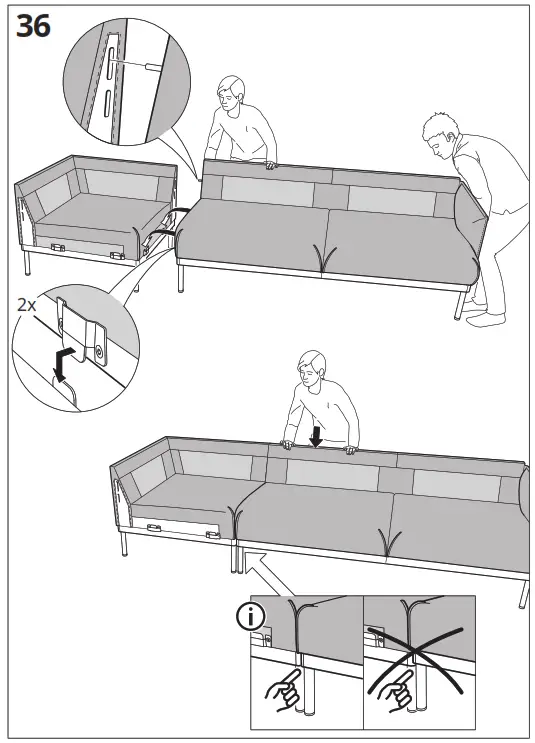 36

2x

i