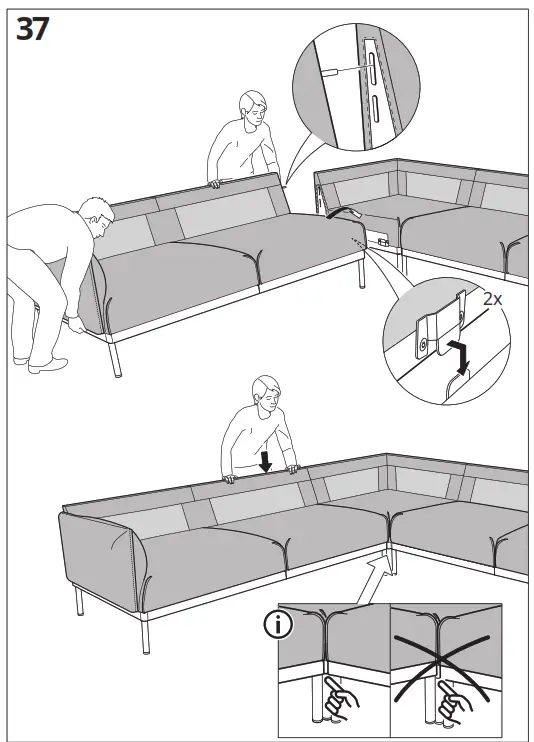 37

2x

i