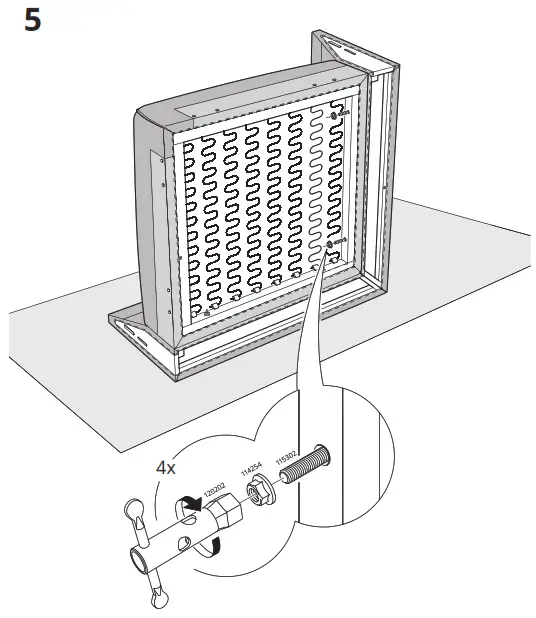 5

4x

120202

114254

115302