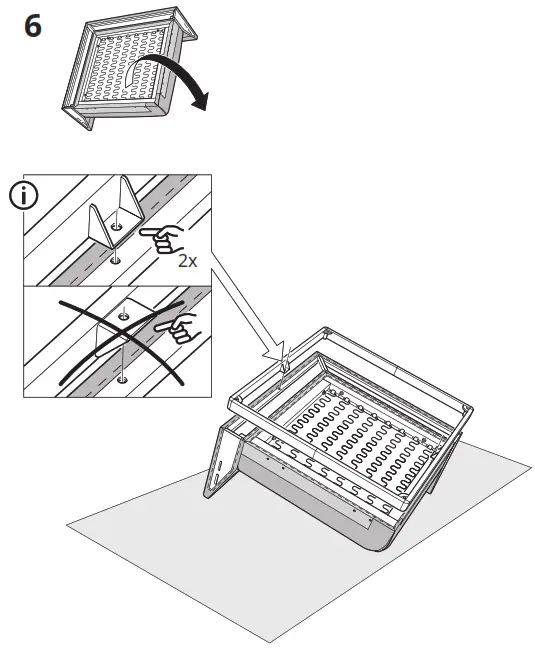 6

i

2x