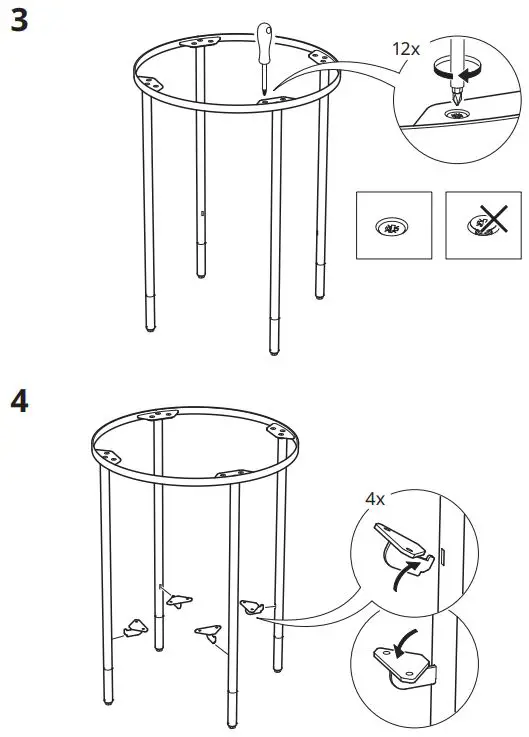 3

12x

4

4x