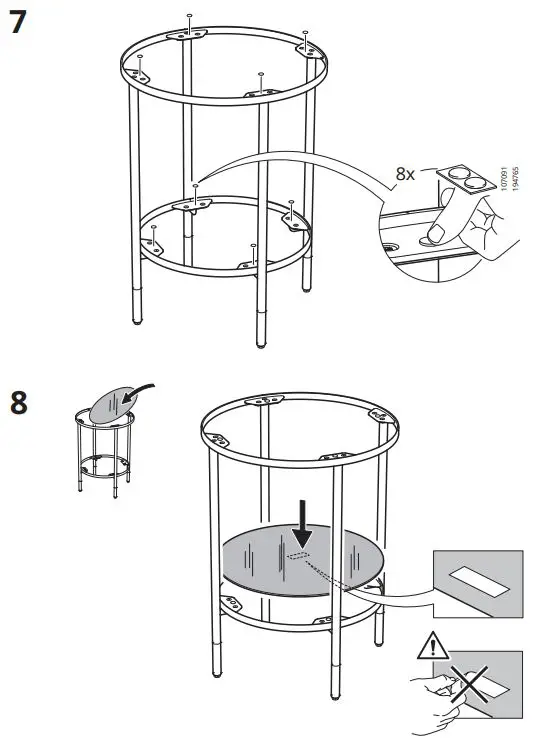 7

8x

107091
194765

8