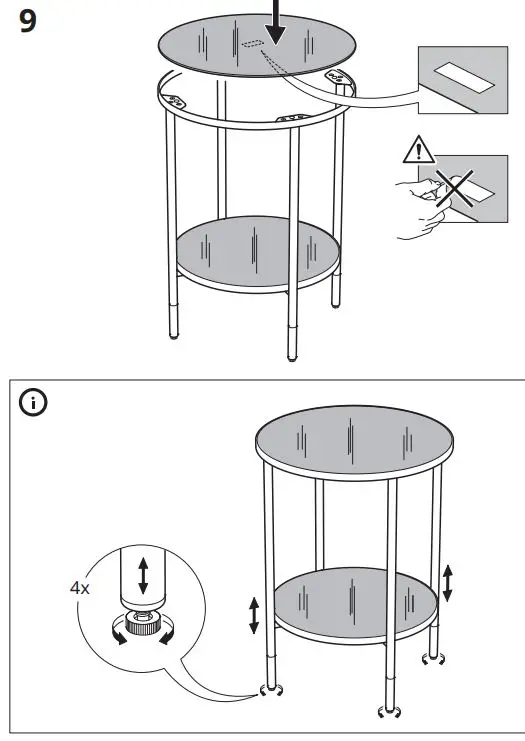 9

4x