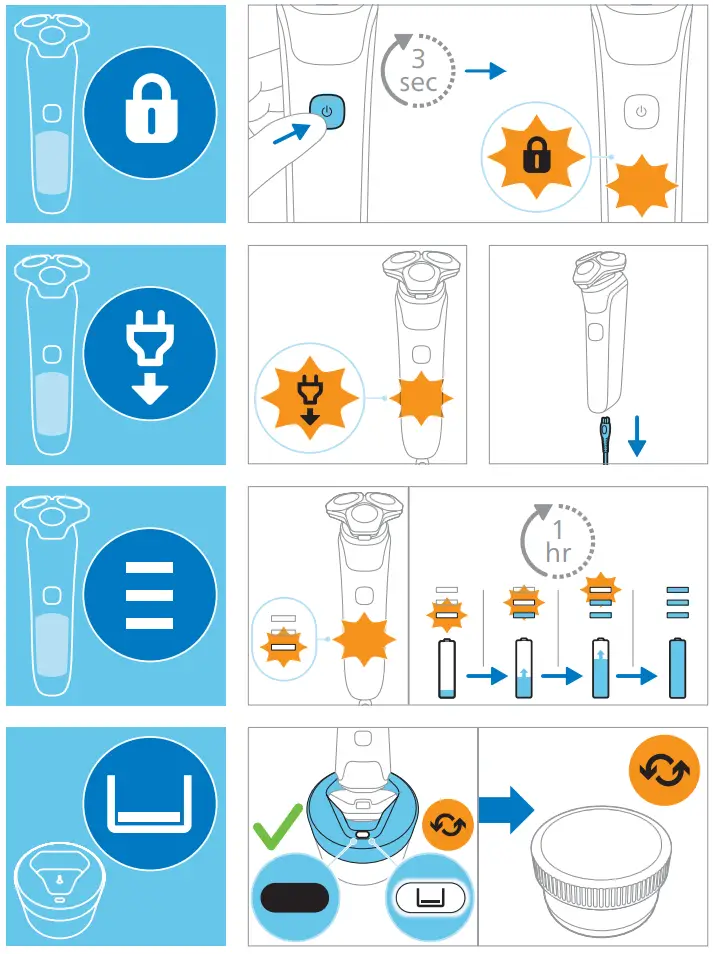 3 sec

1 hr