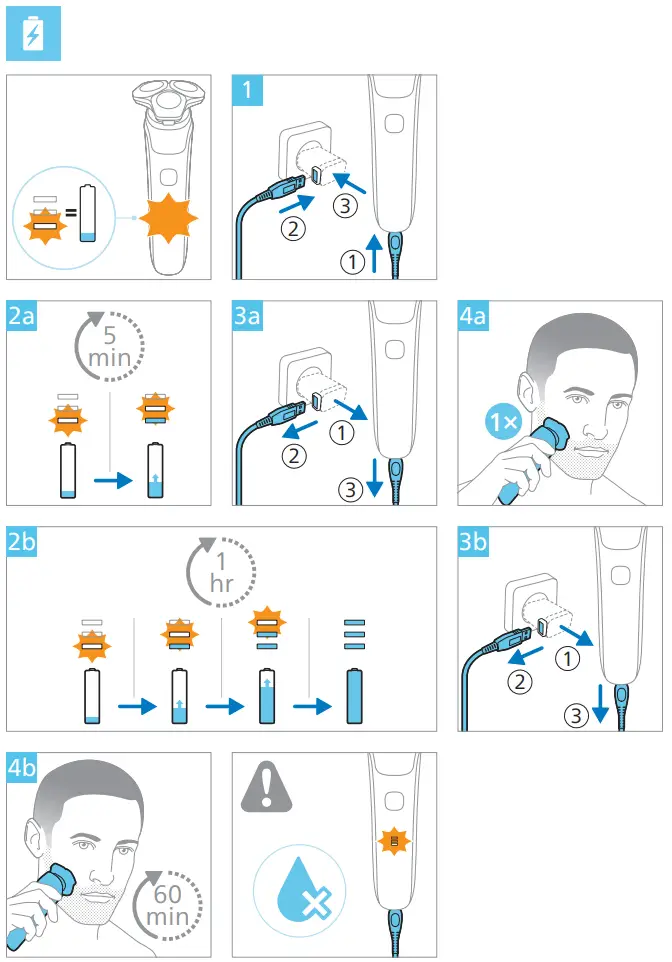 1

②

③

①

2a

5 min

3a

①

②

③

4a

1×

2b

1 hr

3b

①

②

③

4b

60 min