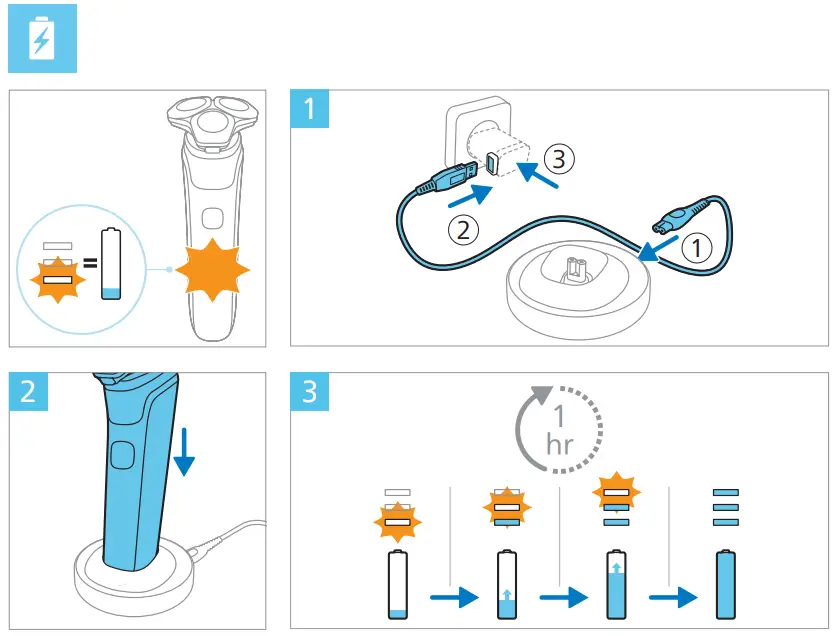 1

3

2

1

2

3

1
hr