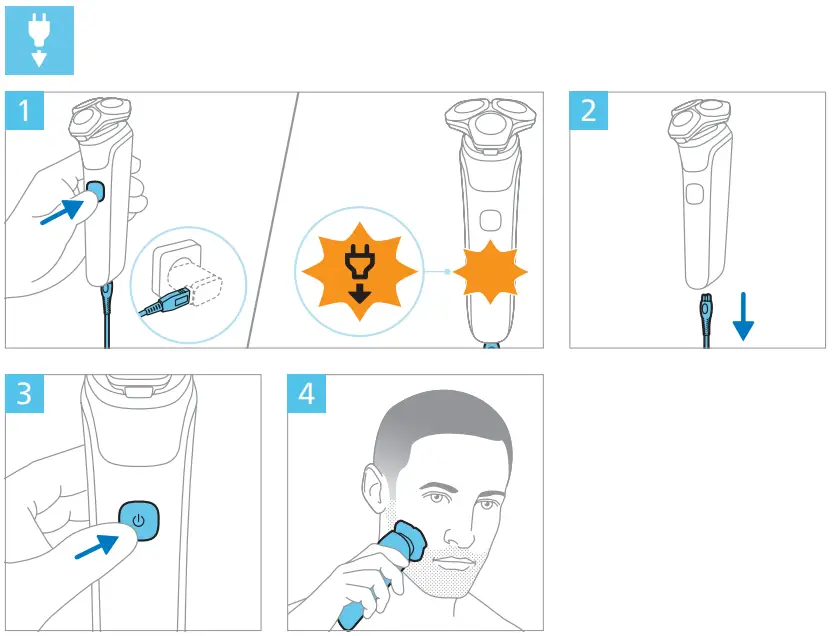 1

2

3

4