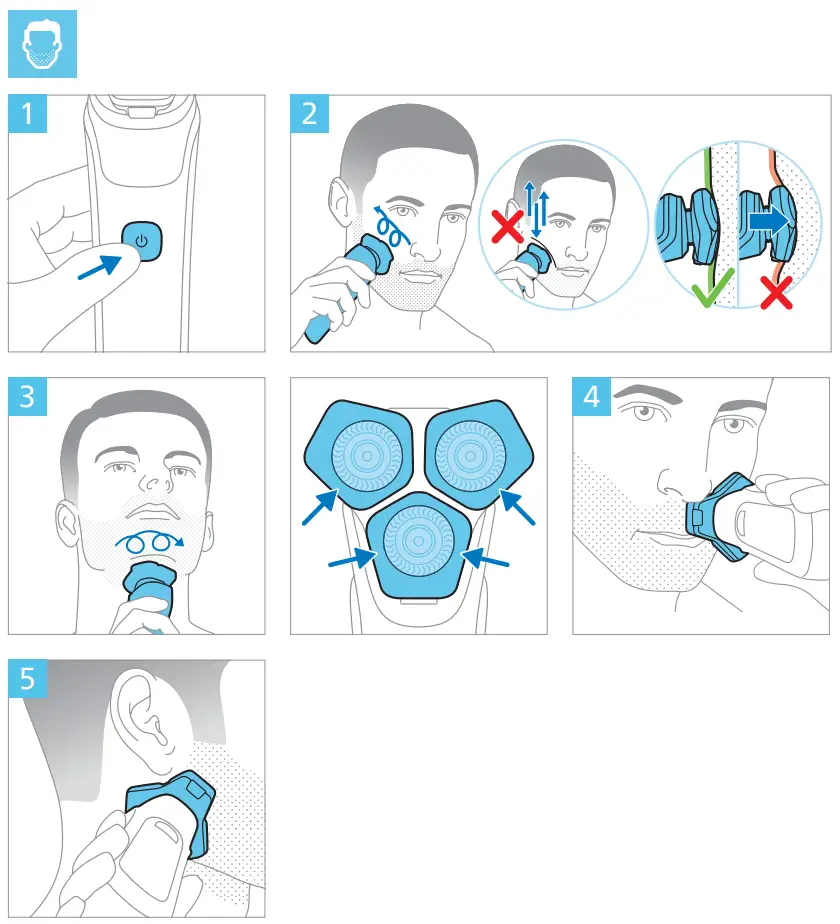 1

2

3

4

5