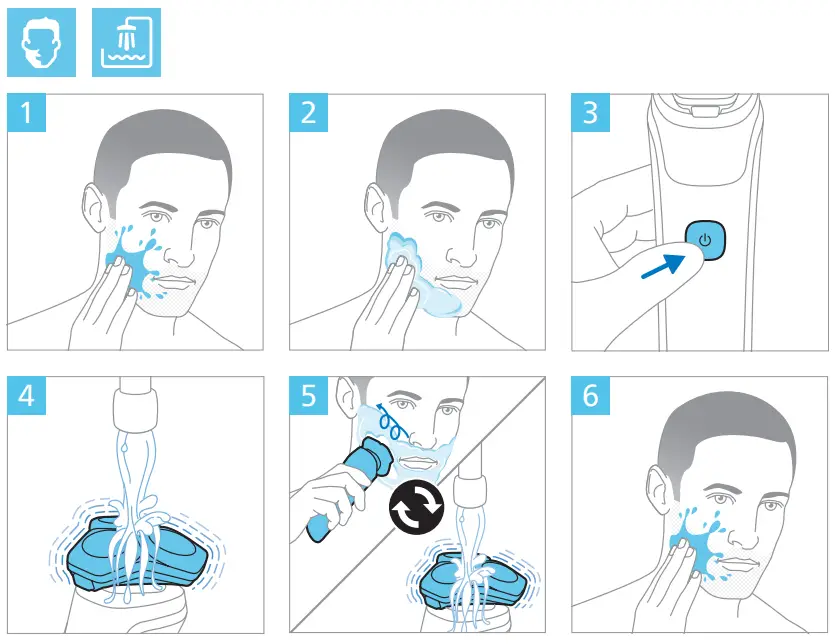 1

2

3

4

5

6