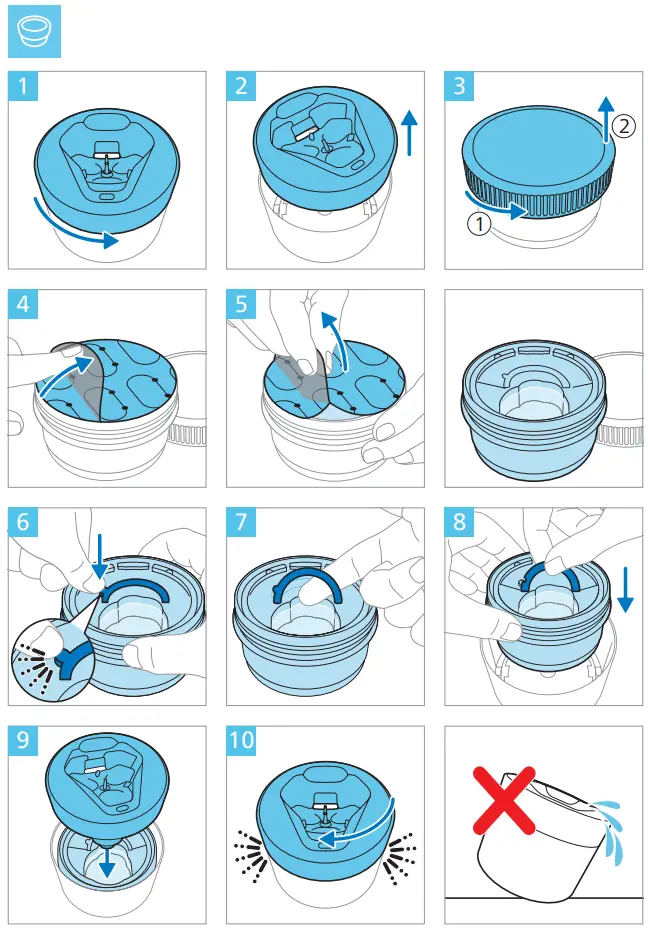 1
2
3
2
1
4
5
6
7
8
9
10