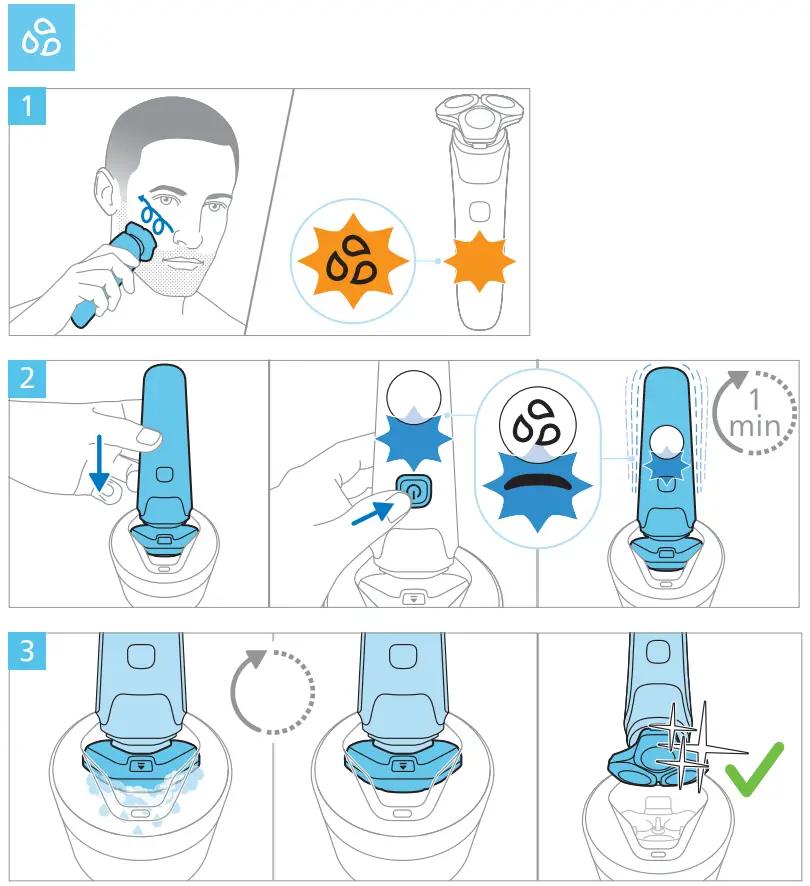 1

2

1 min

3