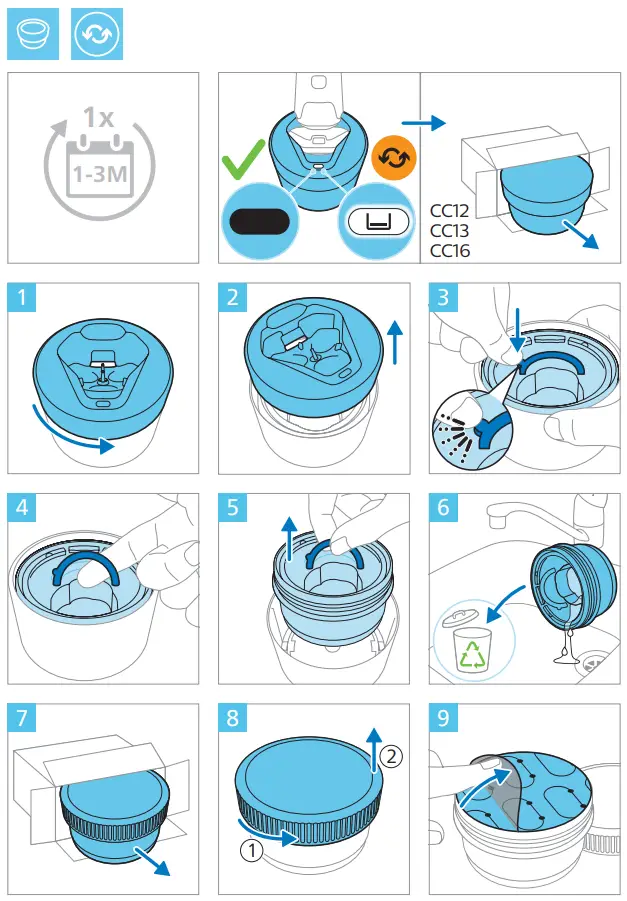 1x
1-3M

CC12
CC13
CC16

1

2

3

4

5

6

7

8

2

1

9