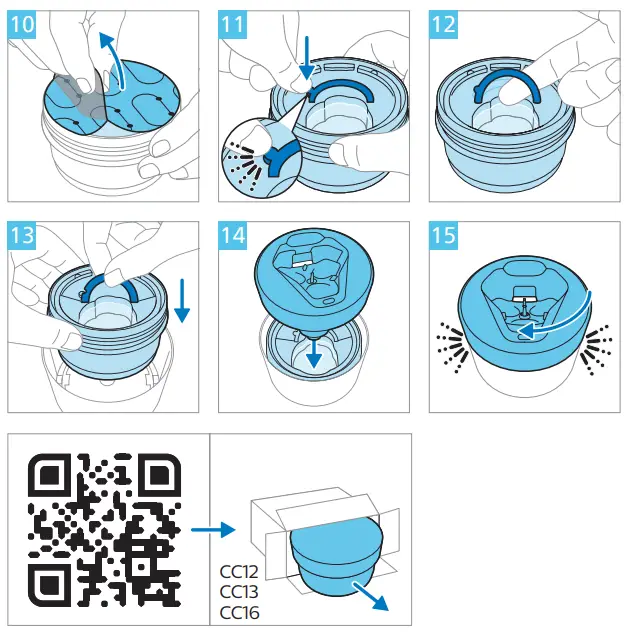 10

11

12

13

14

15

CC12
CC13
CC16