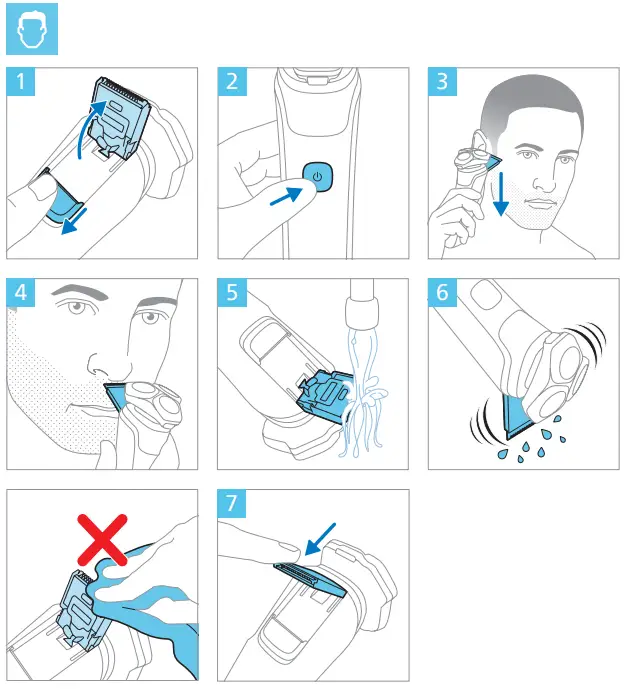 1

2

3

4

5

6

7