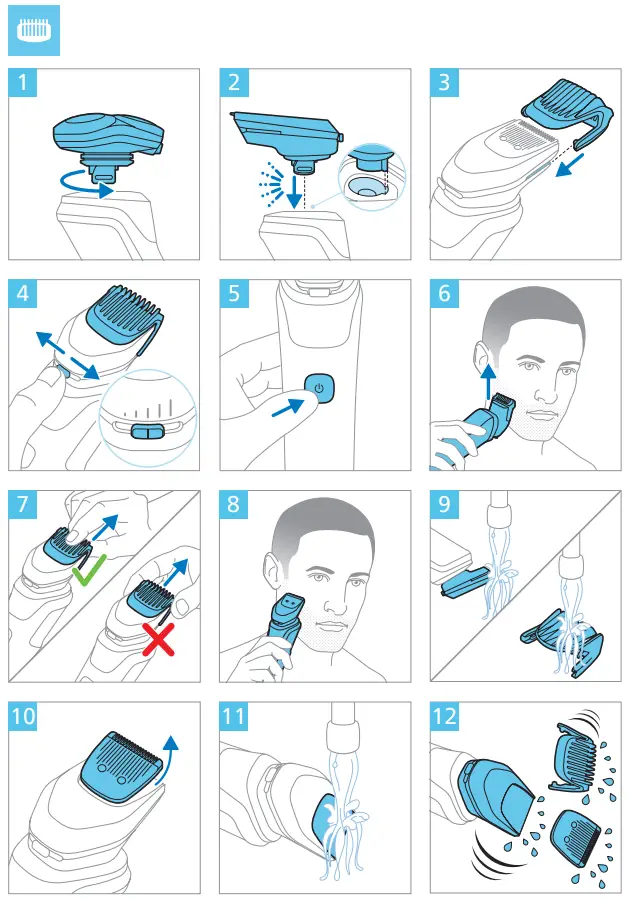 1

2

3

4

5

6

7

8

9

10

11

12