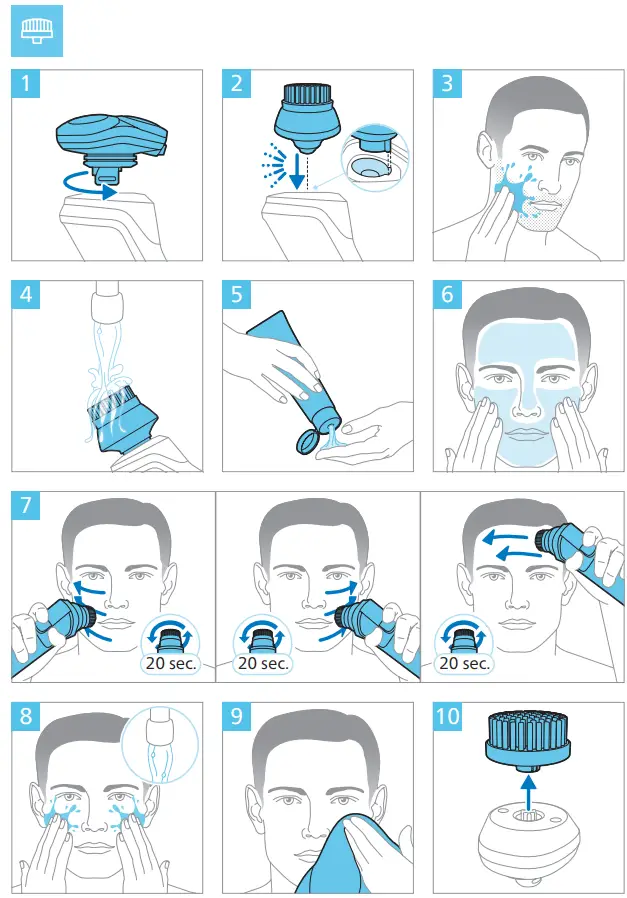 1

2

3

4

5

6

7

20 sec.

20 sec.

20 sec.

8

9

10