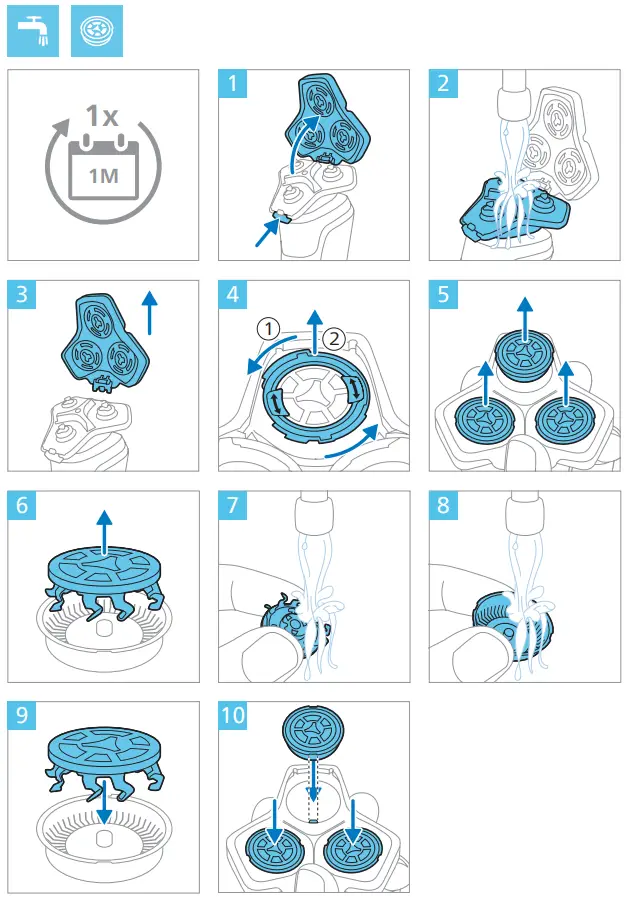 1x
1M
1
2
3
4
1
2
5
6
7
8
9
10