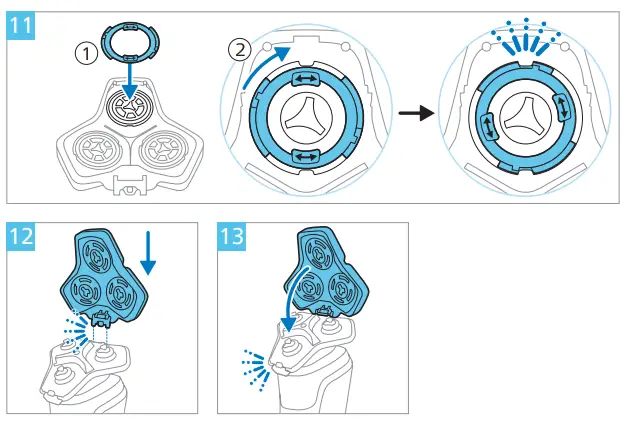 11
1
2
12
13