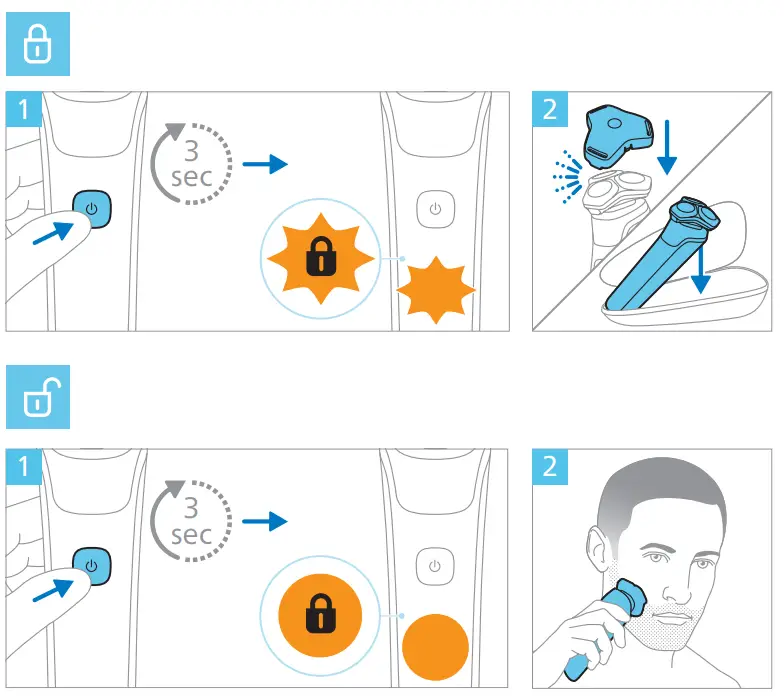 1

3 sec

2

1

3 sec

2