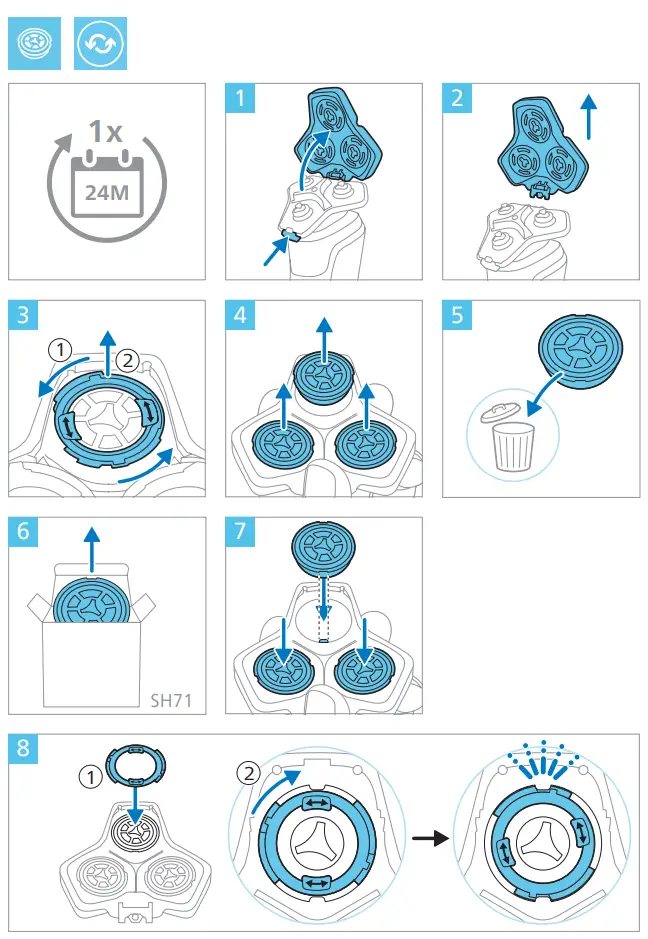 1x
24M

1

2

3
1
2

4

5

6
SH71

7

8
1
2