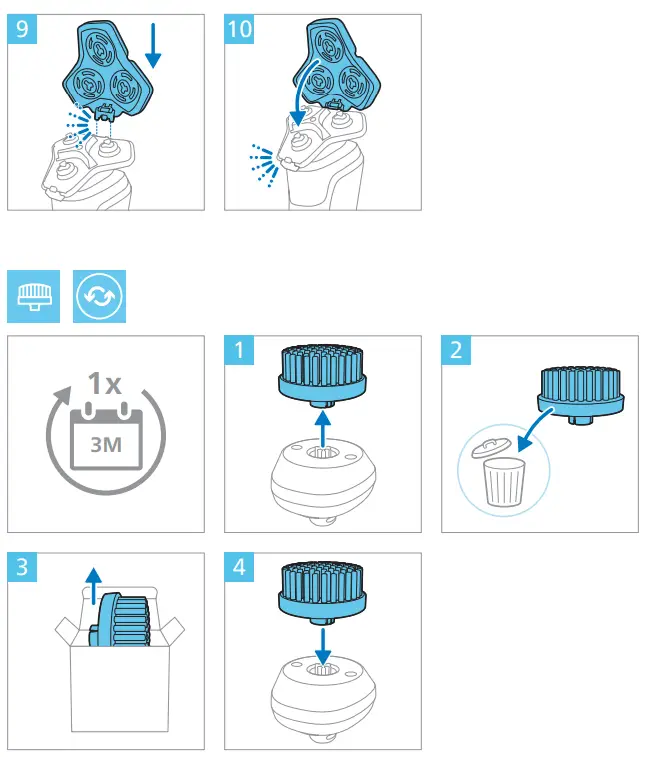 9

10

1x

3M

1

2

3

4