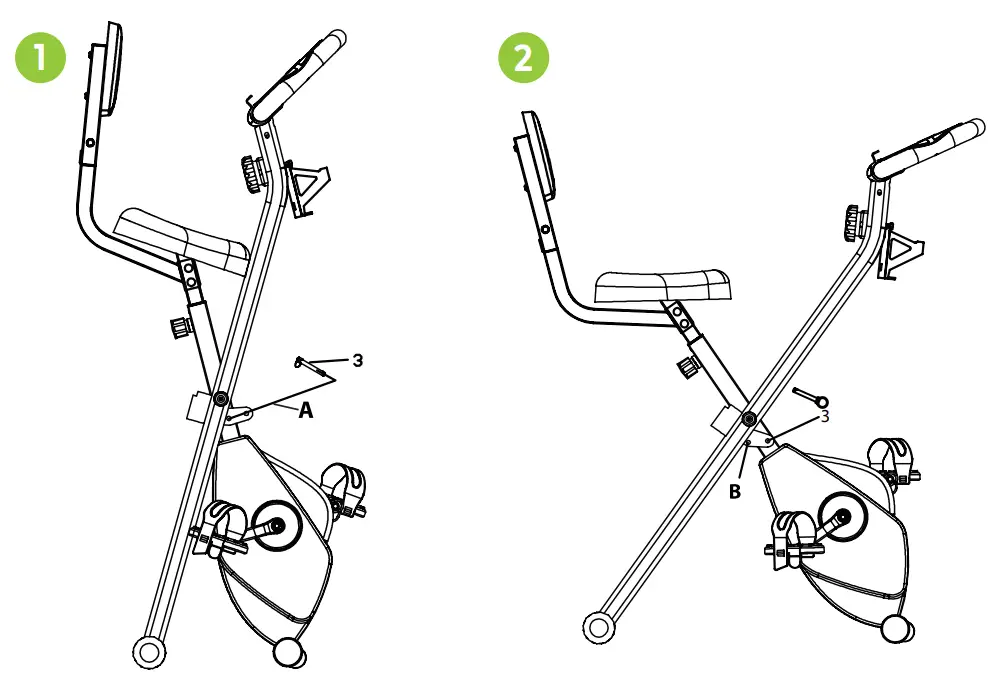 1

3

A

2

3

B