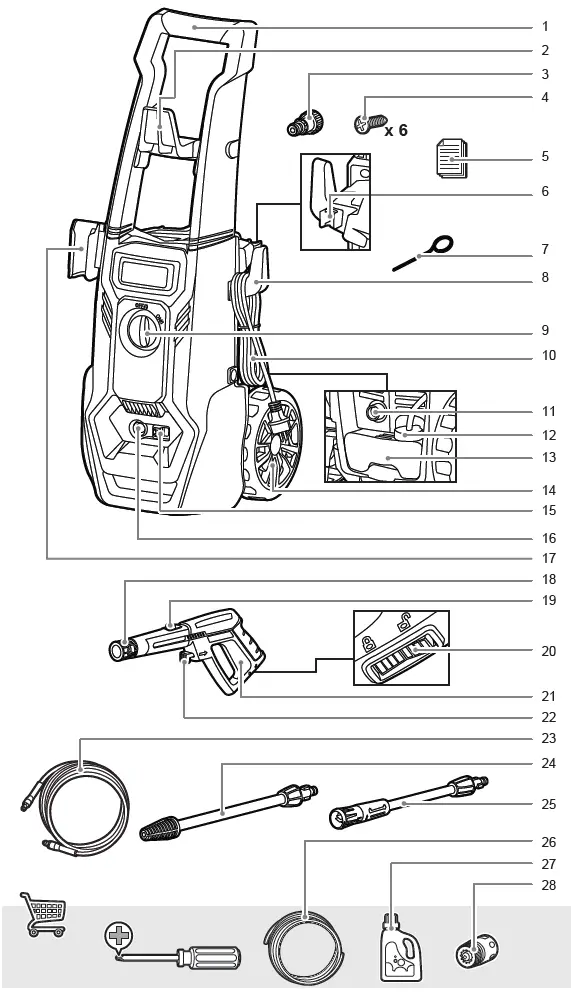 1
2
3
4
x 6
5
6
7
8
9
10
11
12
13
14
15
16
17
18
19
20
21
22
23
24
25
26
27
28