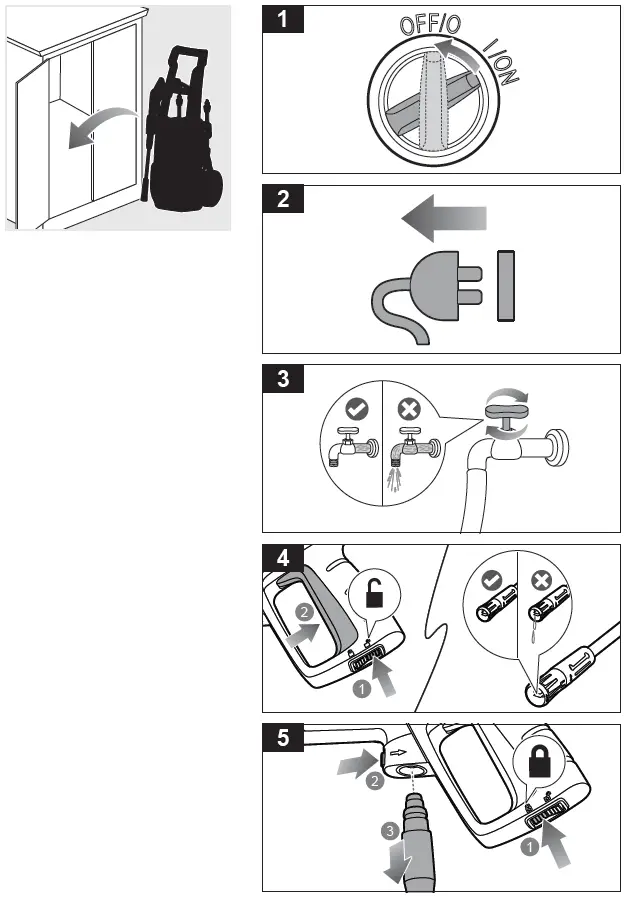 1
OFF/O
I/ON

2

3

4
2
1

5
2
3
1