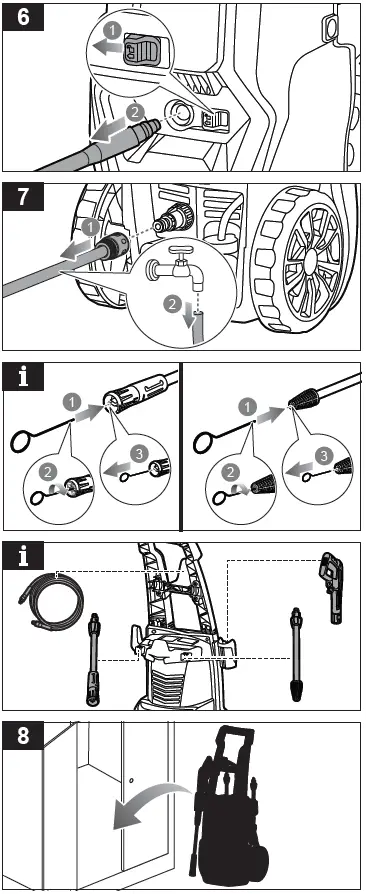 6
1
2
7
1
2
i
1
2
3
1
2
3
i
8