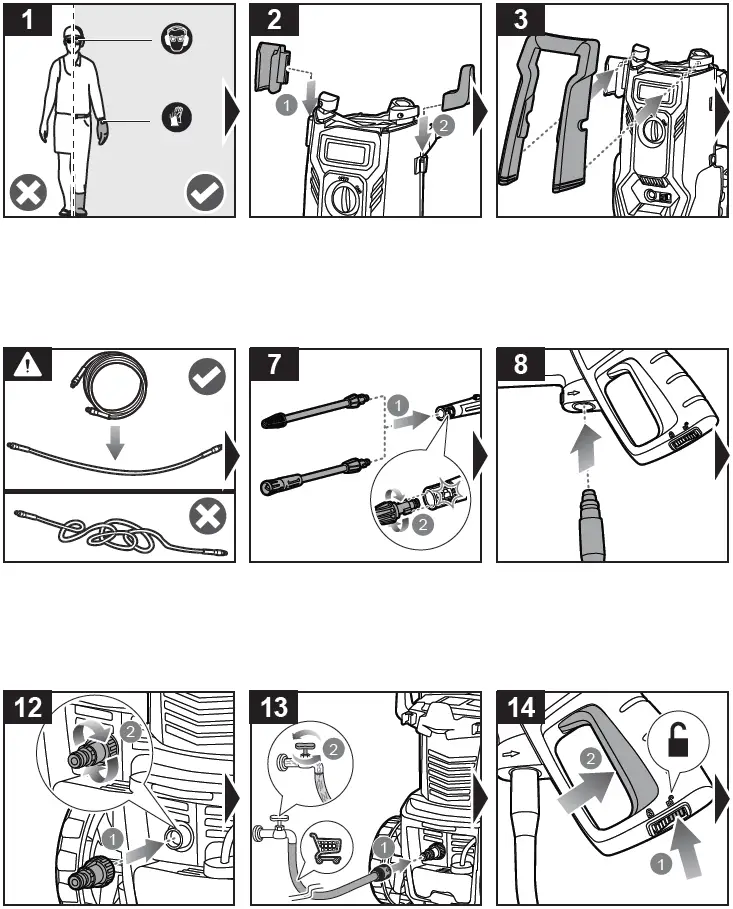 1

2

1

2

3

7

1

2

8

12

2

1

13

2

1

14

2

1