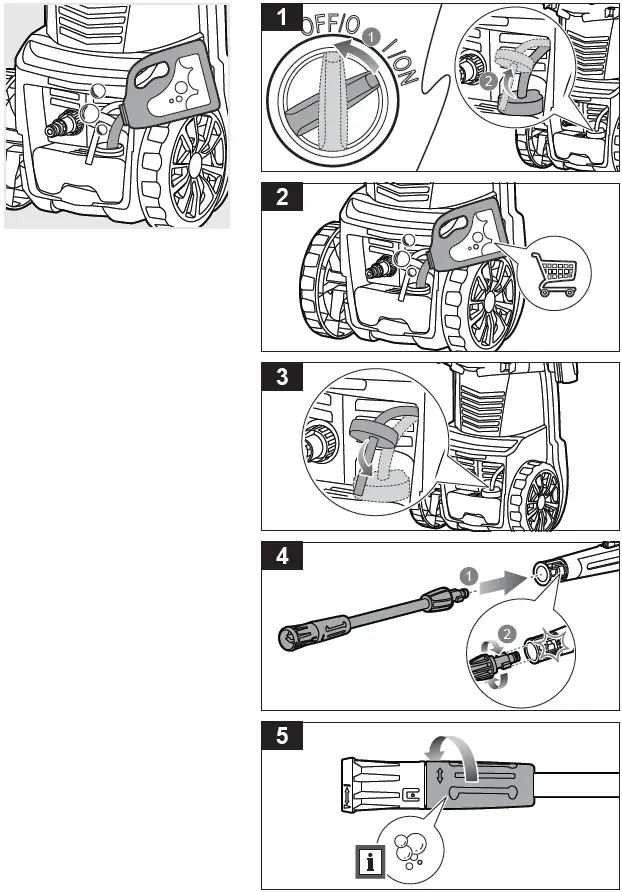 1
OFF/O
1
I/ON
2
2
3
4
1
2
5
i