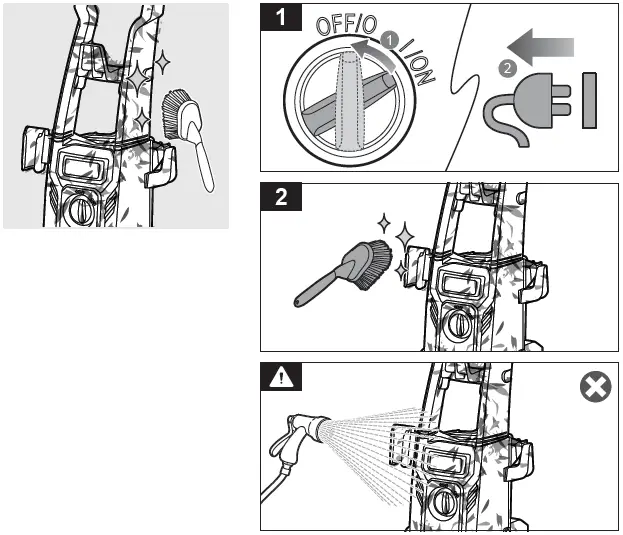 1

OFF/O

1

I/ON

2

2