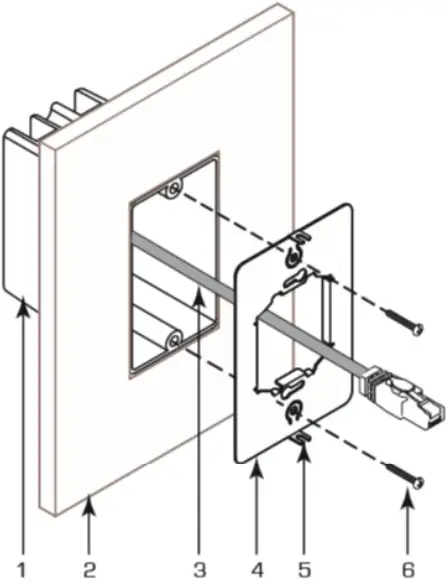 1 2 3 4 5 6