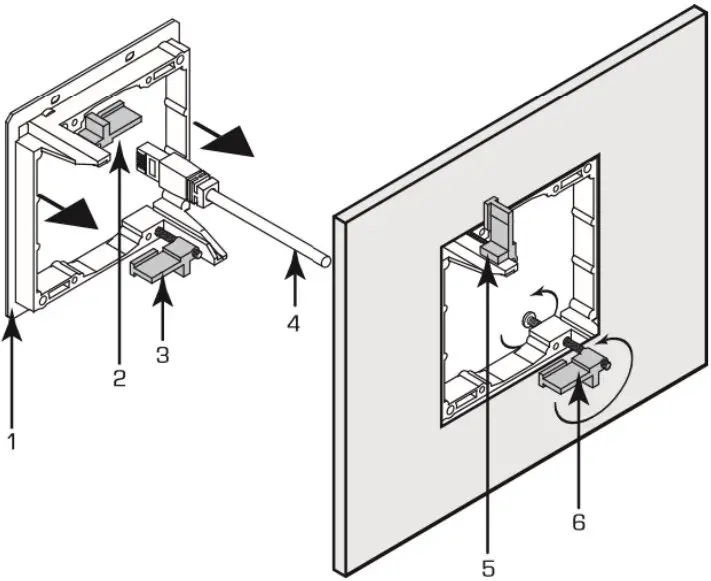 1
2
3
4
5
6