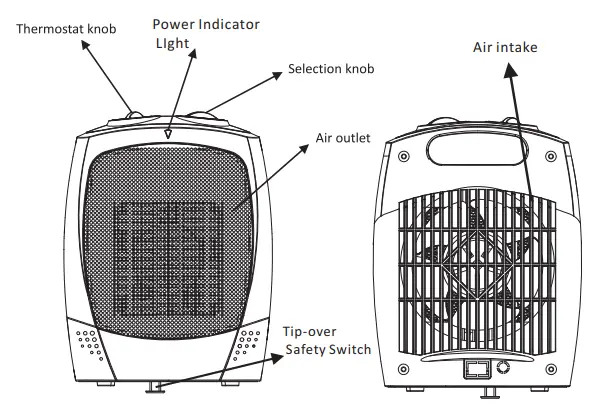 Thermostat knob

Power Indicator LIght

Selection knob

Air outlet

Air intake

Tip-over Safety Switch