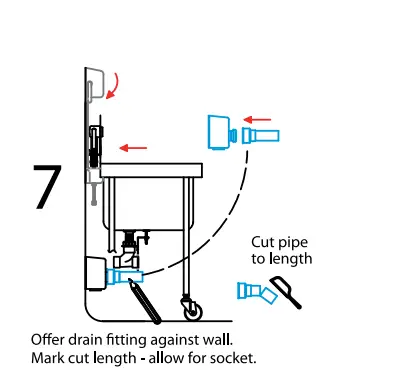 7

Cut pipe to length

Offer drain fitting against wall.
Mark cut length - allow for socket.