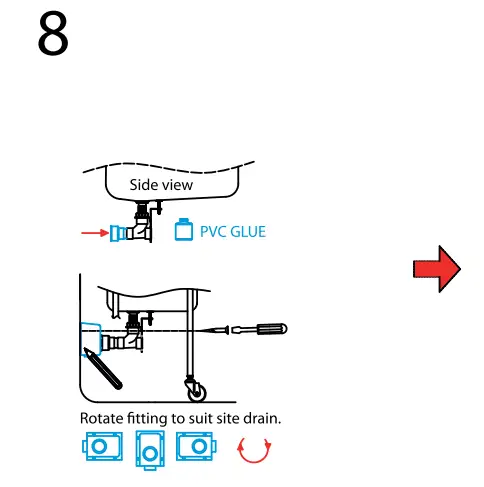 8

Side view

PVC GLUE

Rotate fitting to suit site drain.