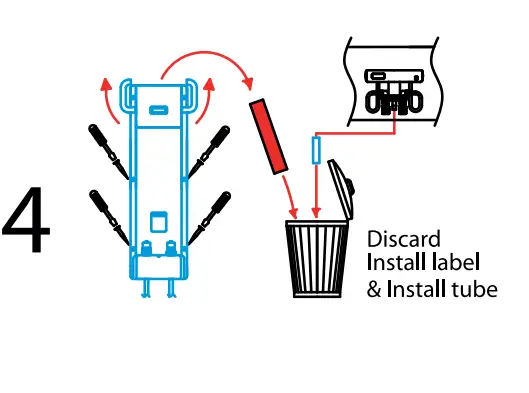 4

Discard
Install label
& Install tube