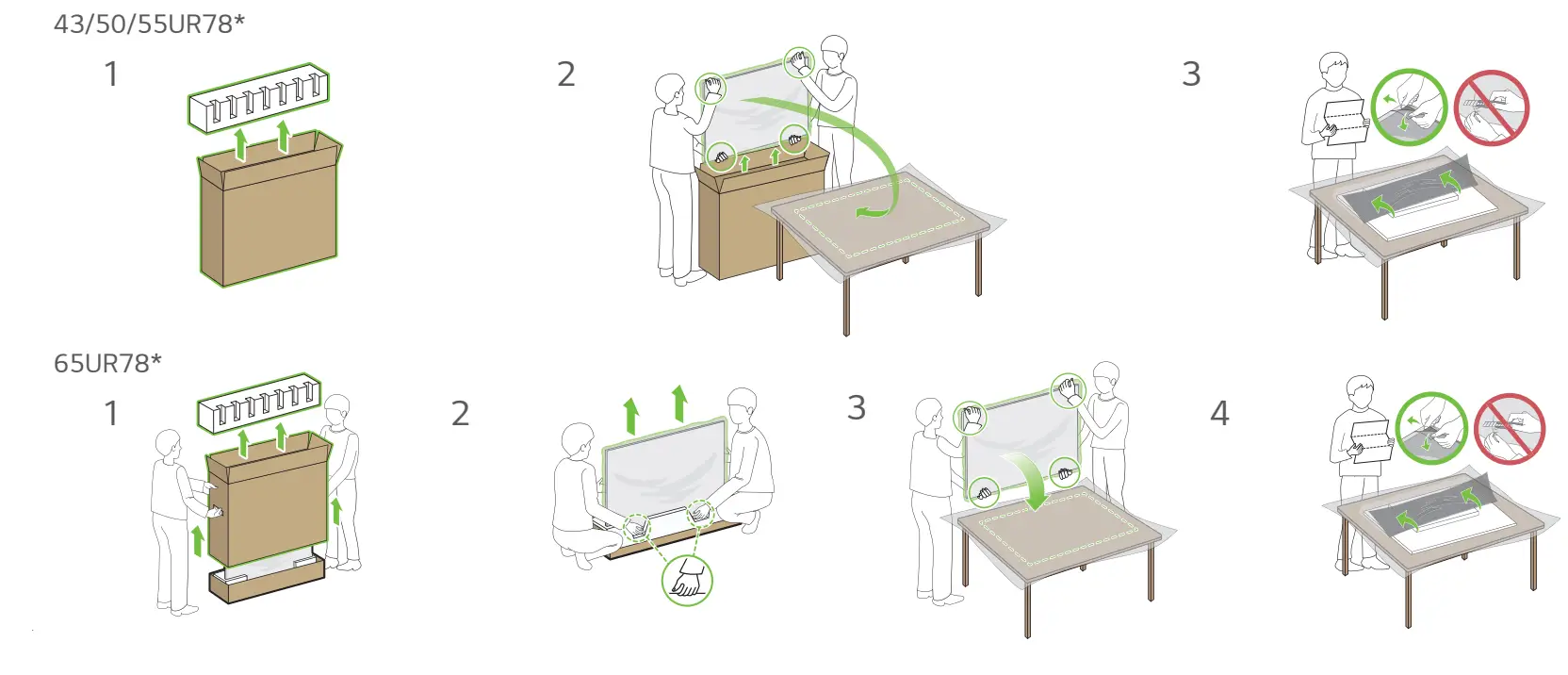 43/50/55UR78*

1

2

3

65UR78*

1

2

3

4