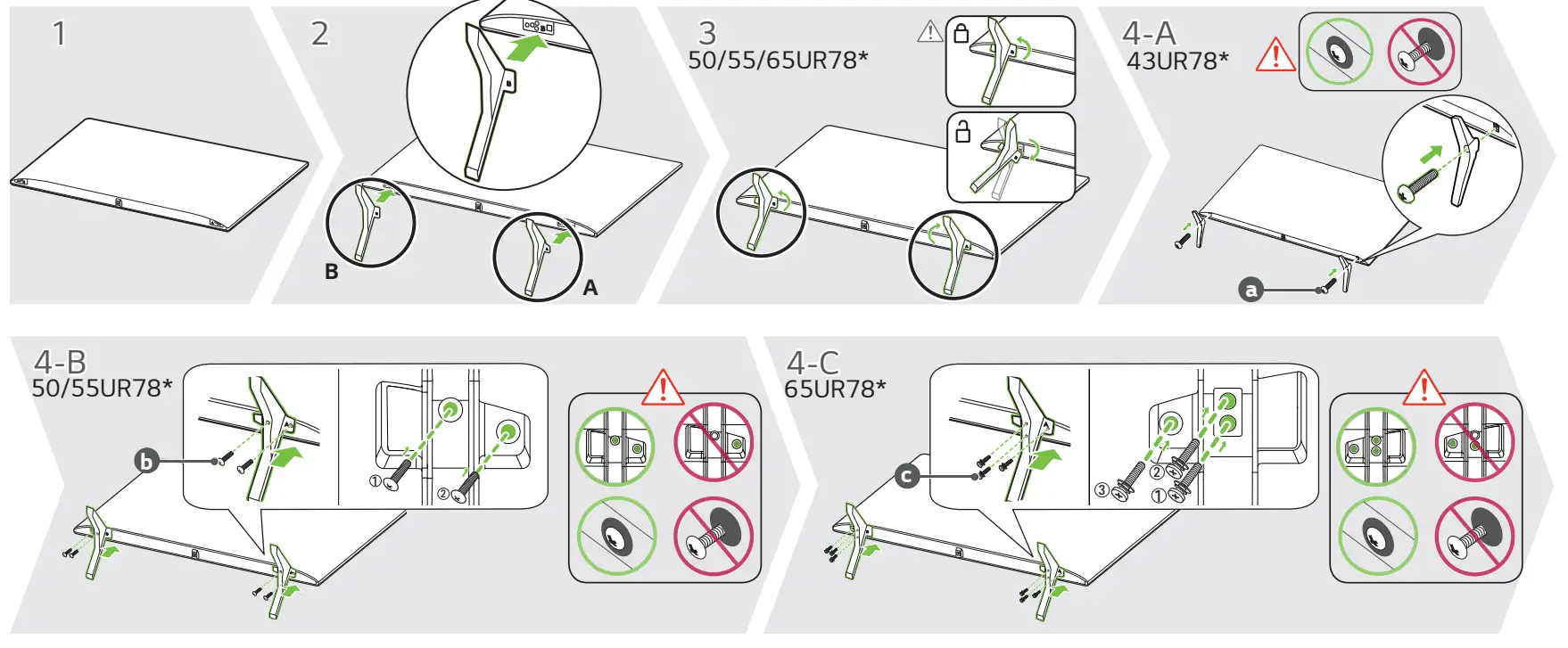 1

2

B

A

3
50/55/65UR78*

4-A
43UR78*

a

4-B
50/55UR78*

b

①

②

4-C
65UR78*

c

③

②

①