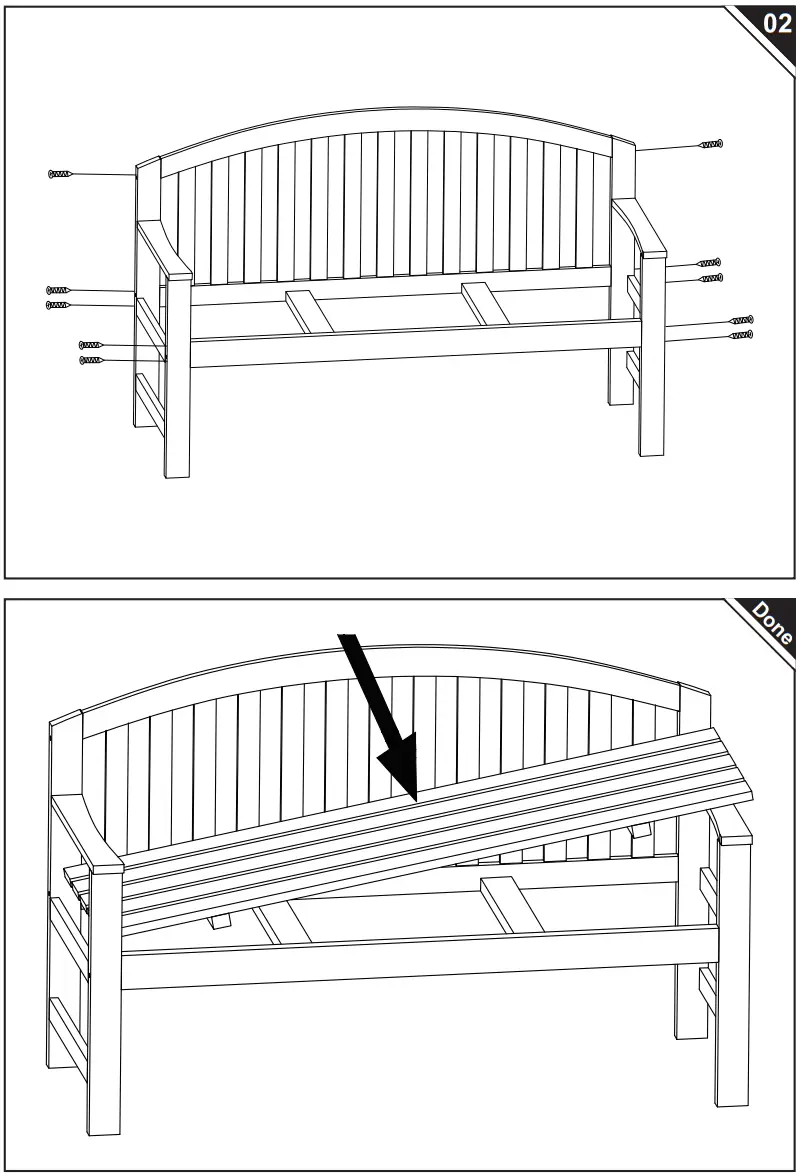 02

Done