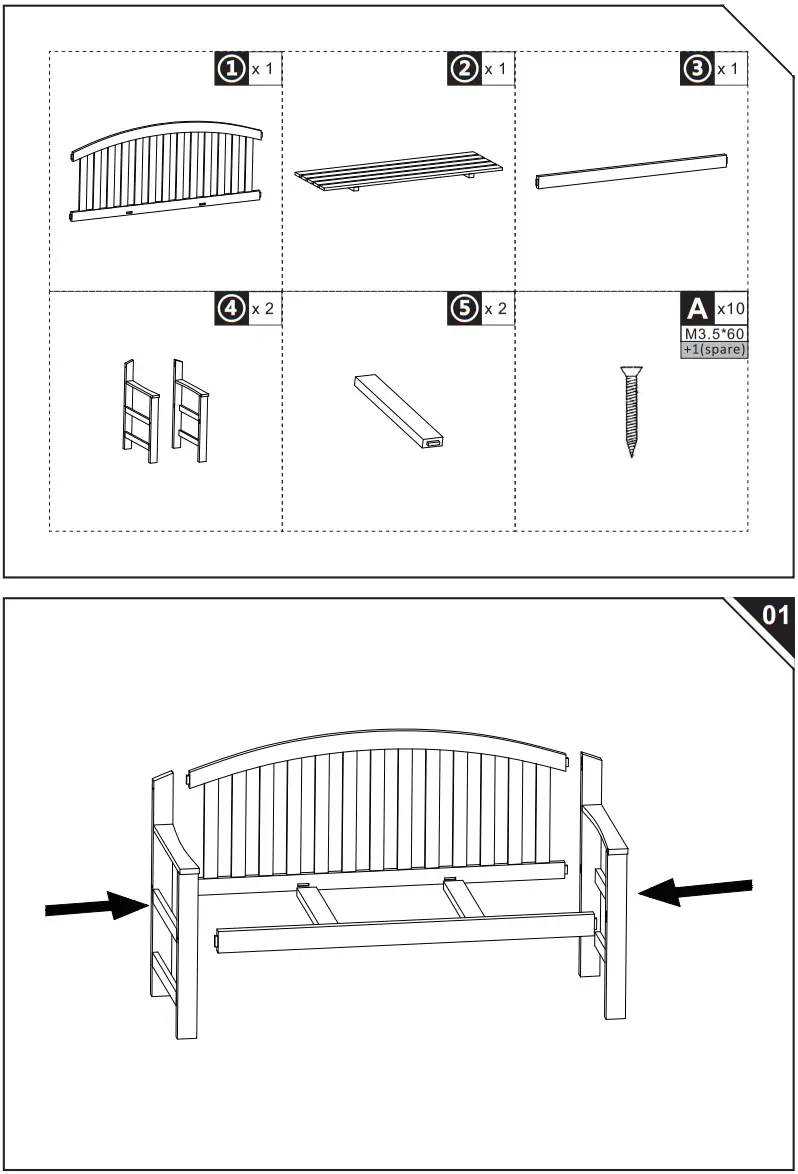 ① x 1

② x 1

③ x 1

④ x 2

⑤ x 2

A x10
M3.5*60
+1(spare)

01