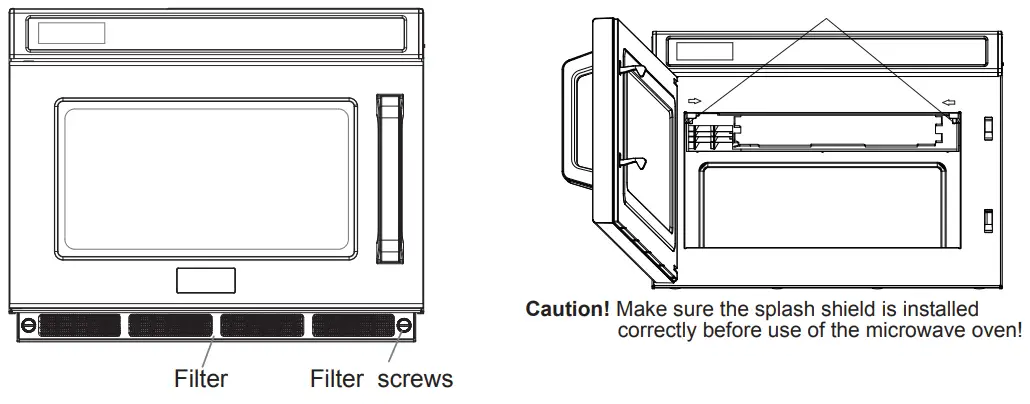 Filter

Filter screws

Caution! Make sure the splash shield is installed correctly before use of the microwave oven!