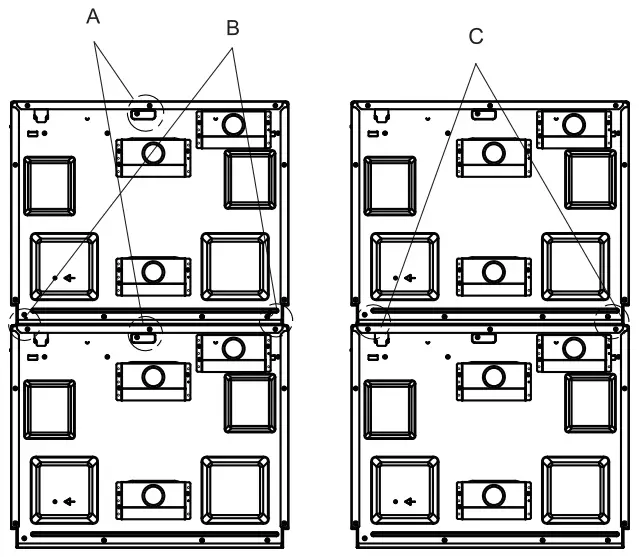 A

B

C