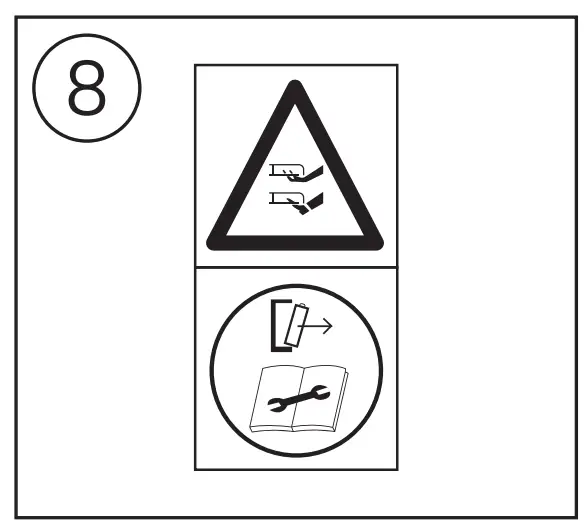 8